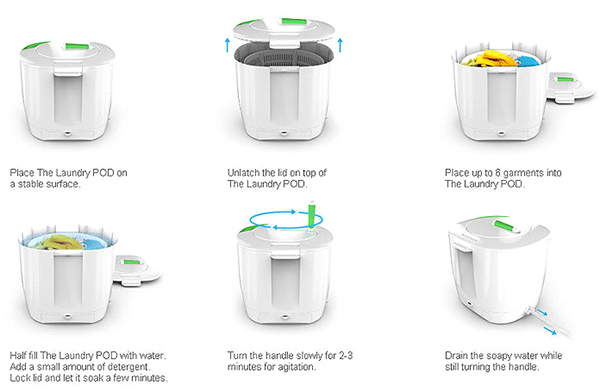 Place The Laundry POD on a stable surface.

Unlatch the lid on top of The Laundry POD.

Place up to 6 garments into The Laundry POD.

Half fill The Laundry POD with water. Add a small amount of detergent. Lock lid and let it soak a few minutes.

Turn the handle slowly for 2-3 minutes for agitation.

Drain the soapy water while still turning the handle.